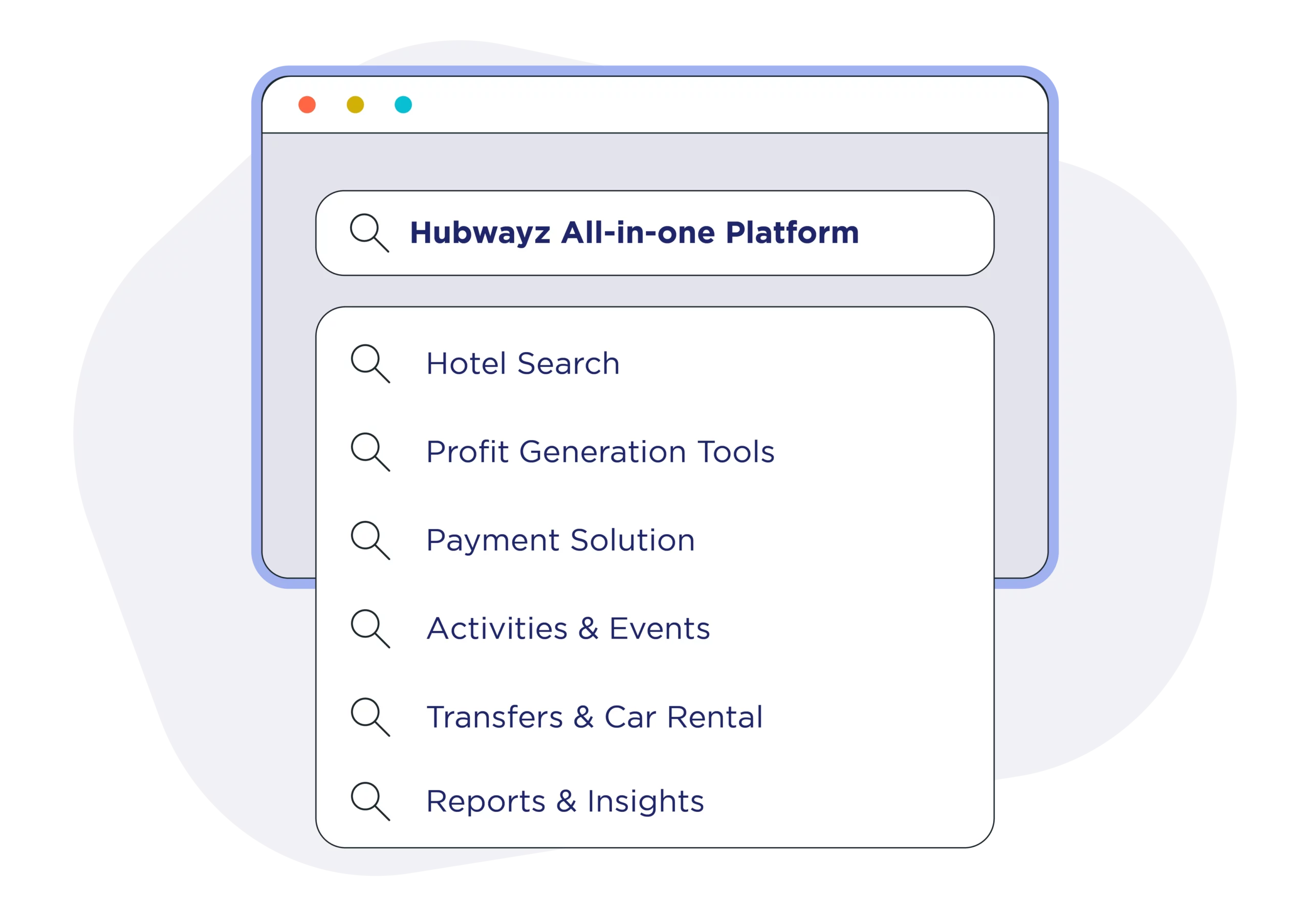 Hubwayz All-in-one Platform

Hotel Search

Profit Generation Tools

Payment Solution

Activities & Events

Transfers & Car Rental

Reports & Insights